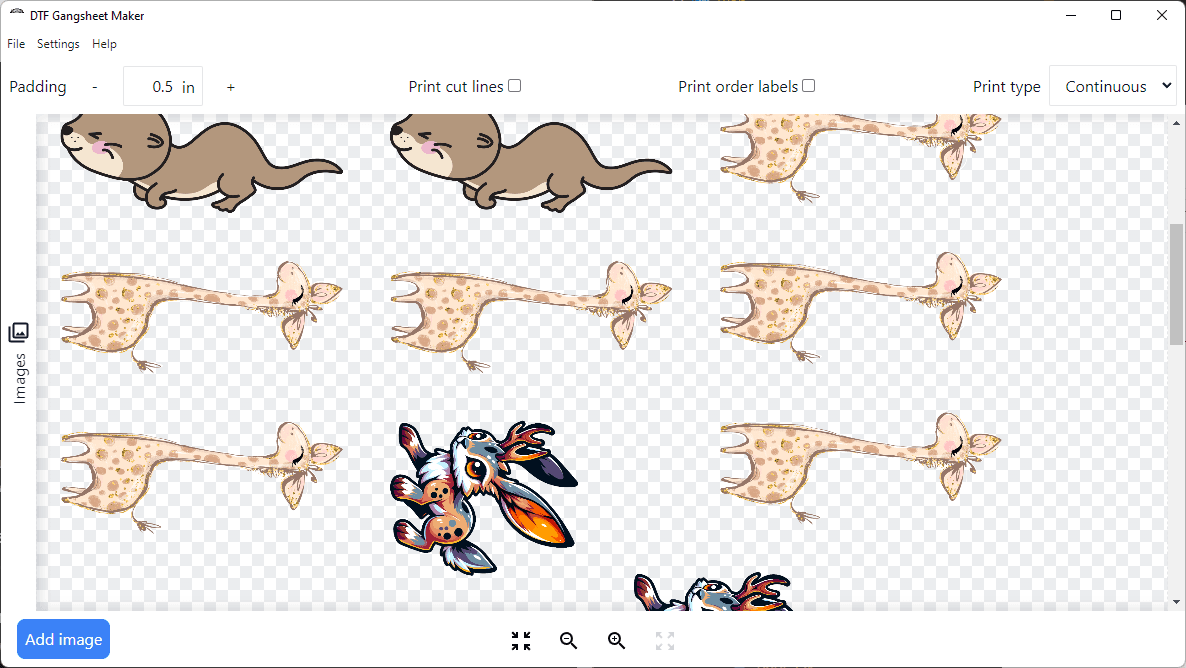 DTF Gangsheet Maker

File Settings Help

Padding - 0.5 in +

Print cut lines

Print order labels

Print type Continuous

Images

Add image